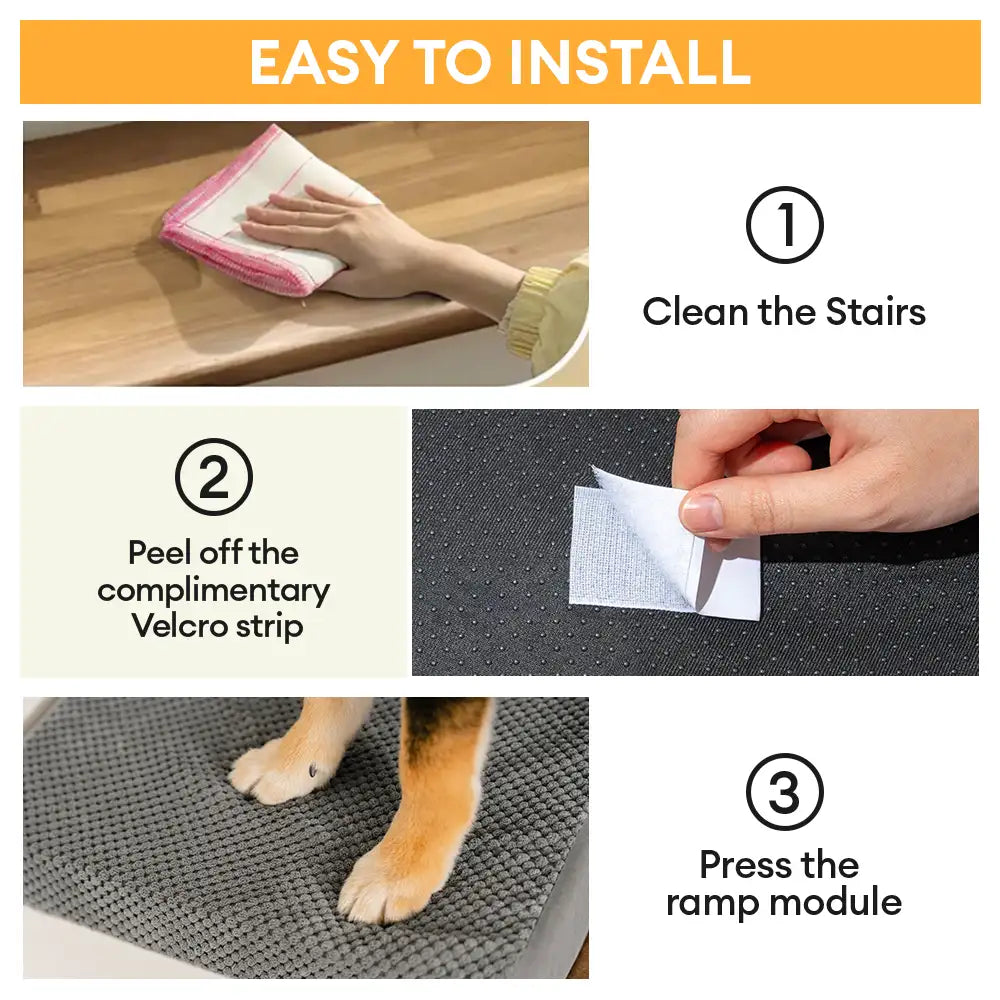 EASY TO INSTALL

1
Clean the Stairs

2
Peel off the complimentary Velcro strip

3
Press the ramp module